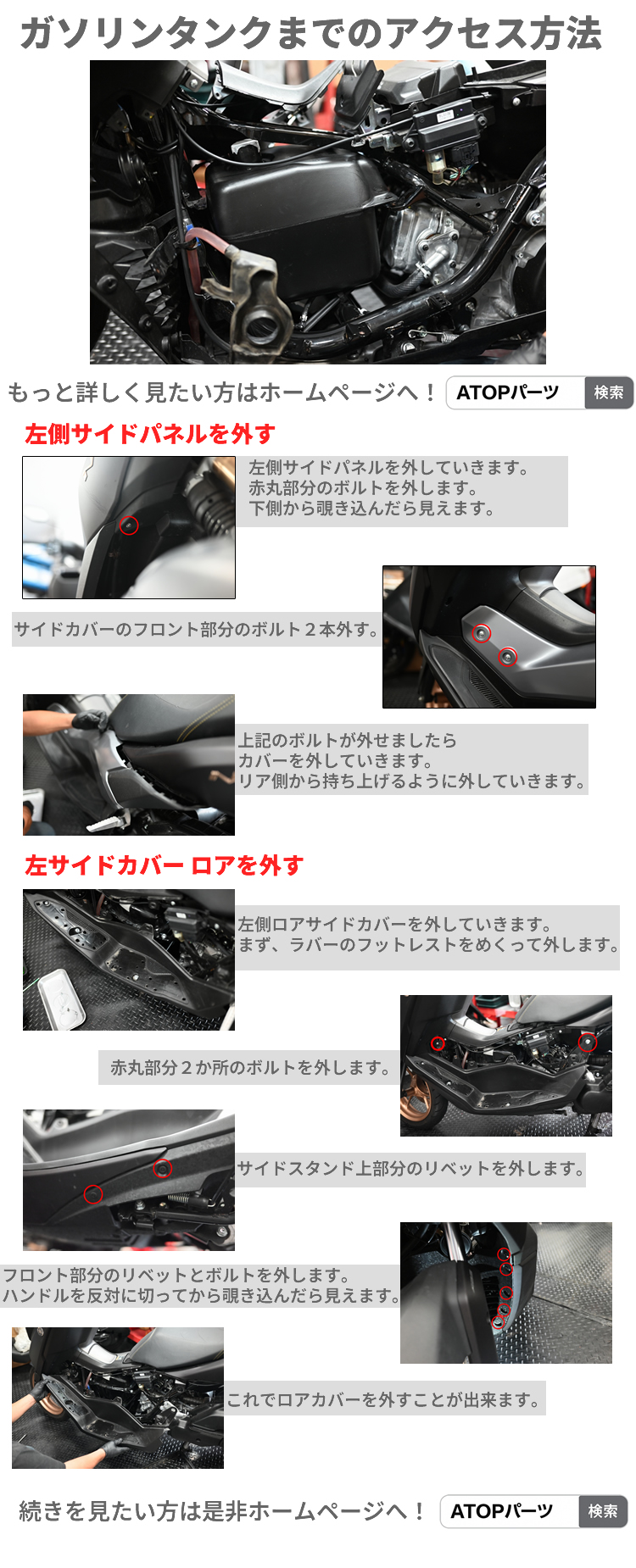 ガソリンタンクまでのアクセス方法

もっと詳しく見たい方はホームページへ！ ATOPパーツ 検索

左側サイドパネルを外す

左側サイドパネルを外していきます。
赤丸部分のボルトを外します。
下側から覗き込んだら見えます。

サイドカバーのフロント部分のボルト２本外す。

上記のボルトが外せましたら
カバーを外していきます。
リア側から持ち上げるように外していきます。

左サイドカバー ロアを外す

左側ロアサイドカバーを外していきます。
まず、ラバーのフットレストをめくって外します。

赤丸部分２か所のボルトを外します。

サイドスタンド上部分のリベットを外します。

フロント部分のリベットとボルトを外します。
ハンドルを反対に切ってから覗き込んだら見えます。

これでロアカバーを外すことが出来ます。

続きを見たい方は是非ホームページへ！ ATOPパーツ 検索