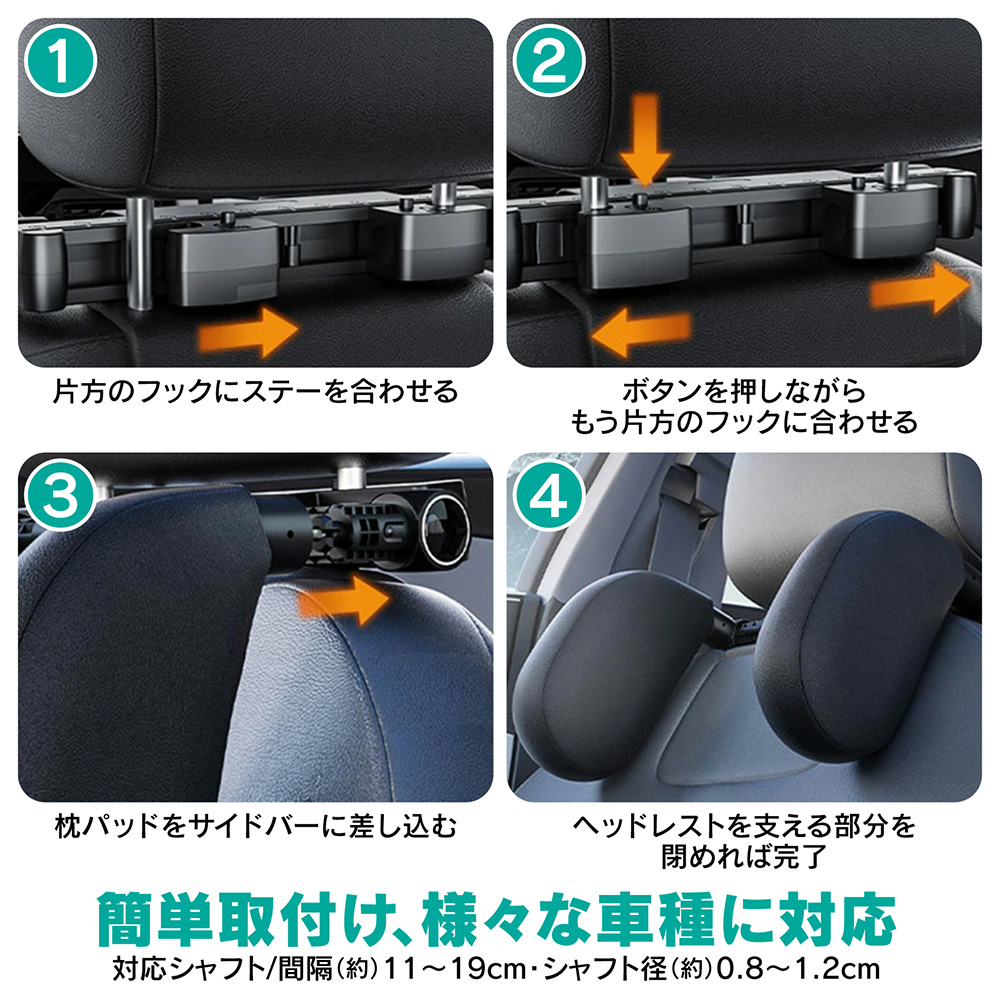 1

片方のフックにステーを合わせる

2

ボタンを押しながら
もう片方のフックに合わせる

3

枕パッドをサイドバーに差し込む

4

ヘッドレストを支える部分を
閉めれば完了

簡単取付け、様々な車種に対応
対応シャフト/間隔(約)11～19cm・シャフト径(約)0.8～1.2cm