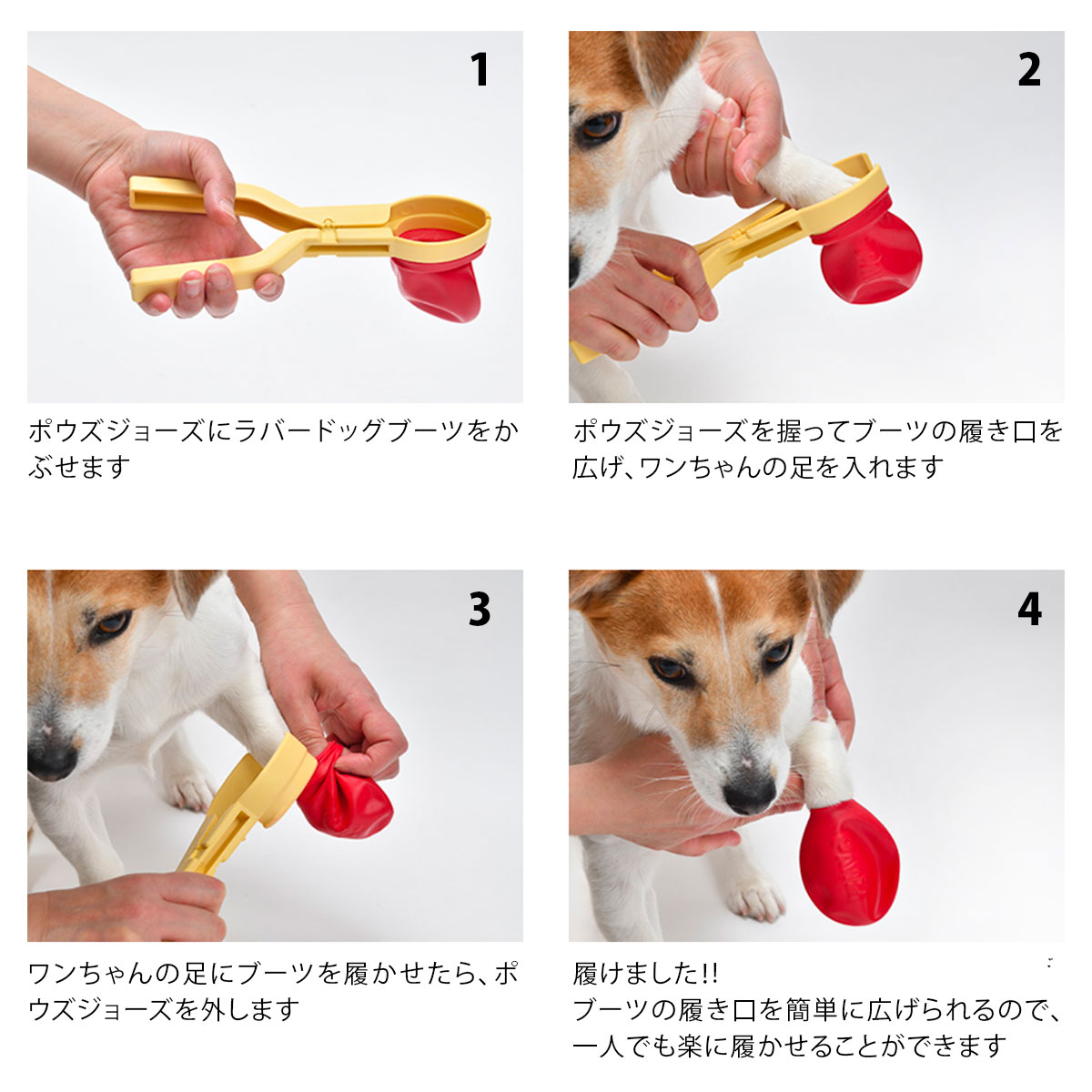 1

ポウズジョーズにラバードッグブーツをかぶせます

2

ポウズジョーズを握ってブーツの履き口を広げ、ワンちゃんの足を入れます

3

ワンちゃんの足にブーツを履かせたら、ポウズジョーズを外します

4

履けました!!
ブーツの履き口を簡単に広げられるので、一人でも楽に履かせることができます